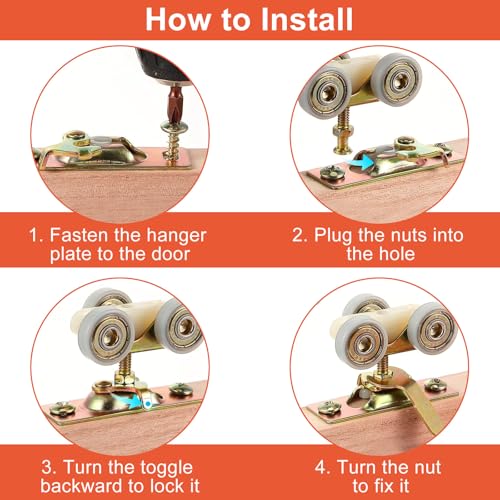 How to Install

1. Fasten the hanger plate to the door

2. Plug the nuts into the hole

3. Turn the toggle backward to lock it

4. Turn the nut to fix it