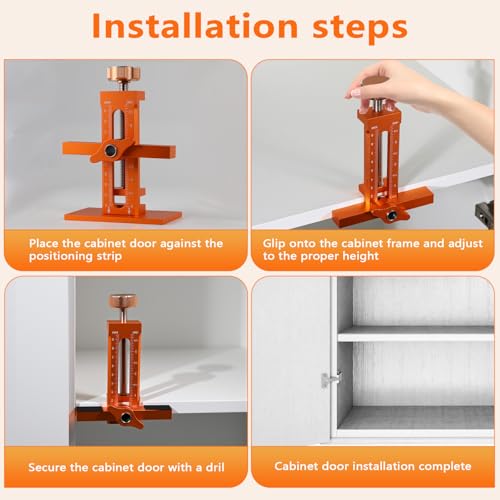 Installation steps

Place the cabinet door against the positioning strip

Glip onto the cabinet frame and adjust to the proper height

Secure the cabinet door with a dril

Cabinet door installation complete