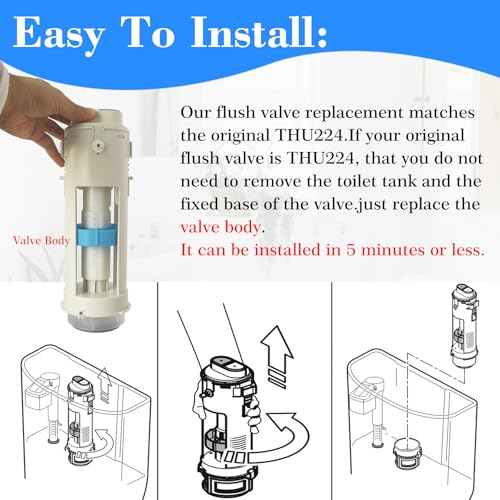 Easy To Install:

Our flush valve replacement matches the original THU224.If your original flush valve is THU224, that you do not need to remove the toilet tank and the fixed base of the valve.just replace the valve body.

It can be installed in 5 minutes or less.

Valve Body