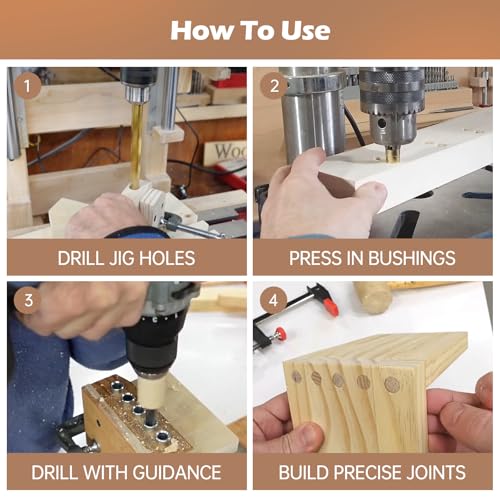 How To Use

1

Woo

DRILL JIG HOLES

2

PRESS IN BUSHINGS

3

DRILL WITH GUIDANCE

4

BUILD PRECISE JOINTS