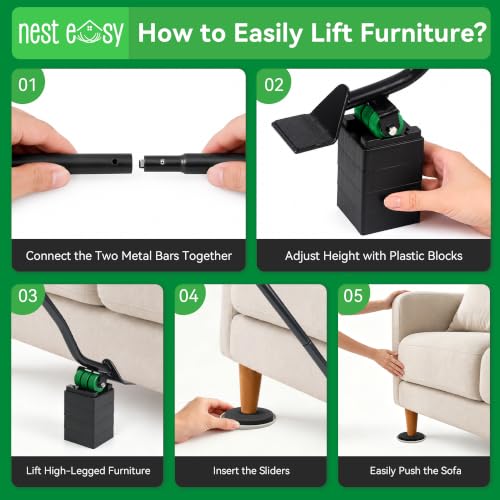 nest easy How to Easily Lift Furniture?

01

Connect the Two Metal Bars Together

02

Adjust Height with Plastic Blocks

03

Lift High-Legged Furniture

04

Insert the Sliders

05

Easily Push the Sofa