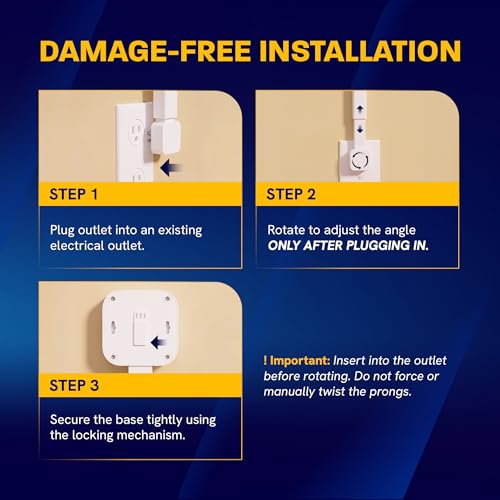 DAMAGE-FREE INSTALLATION

STEP 1

Plug outlet into an existing electrical outlet.

STEP 2

Rotate to adjust the angle ONLY AFTER PLUGGING IN.

STEP 3

Secure the base tightly using the locking mechanism.

! Important: Insert into the outlet before rotating. Do not force or manually twist the prongs.