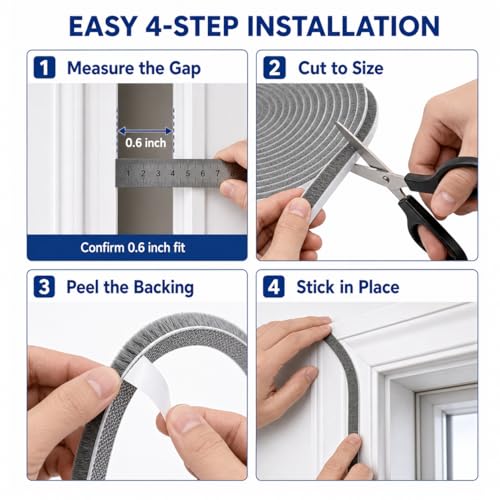 EASY 4-STEP INSTALLATION

1 Measure the Gap

0.6 inch

1 2 3 4 5 6 7

Confirm 0.6 inch fit

2 Cut to Size

3 Peel the Backing

4 Stick in Place