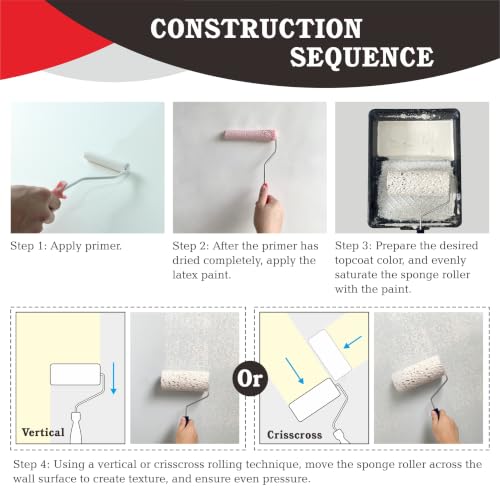 CONSTRUCTION SEQUENCE

Step 1: Apply primer.

Step 2: After the primer has dried completely, apply the latex paint.

Step 3: Prepare the desired topcoat color, and evenly saturate the sponge roller with the paint.

Vertical

Or

Crisscross

Step 4: Using a vertical or crisscross rolling technique, move the sponge roller across the wall surface to create texture, and ensure even pressure.