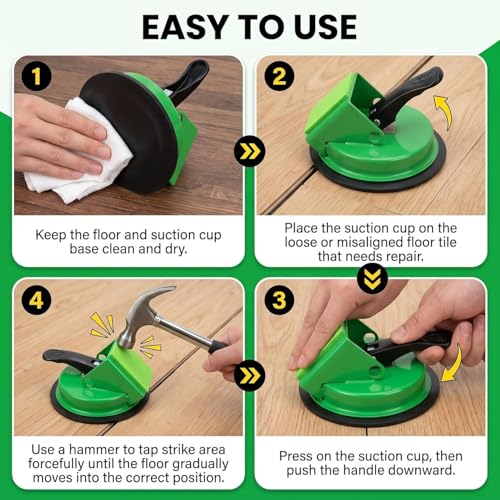 EASY TO USE

1

Keep the floor and suction cup base clean and dry.

2

Place the suction cup on the loose or misaligned floor tile that needs repair.

3

Press on the suction cup, then push the handle downward.

4

Use a hammer to tap strike area forcefully until the floor gradually moves into the correct position.