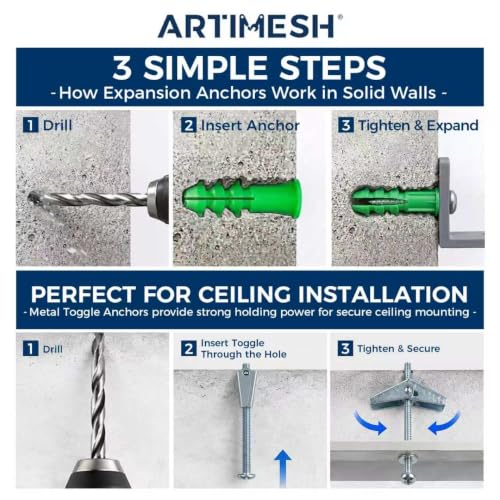 ARTIMESH®

3 SIMPLE STEPS
- How Expansion Anchors Work in Solid Walls -

1 Drill

2 Insert Anchor

3 Tighten & Expand

PERFECT FOR CEILING INSTALLATION
- Metal Toggle Anchors provide strong holding power for secure ceiling mounting -

1 Drill

2 Insert Toggle Through the Hole

3 Tighten & Secure