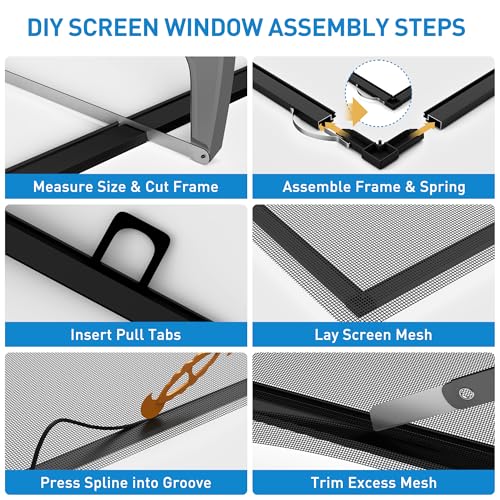 DIY SCREEN WINDOW ASSEMBLY STEPS

Measure Size & Cut Frame

Assemble Frame & Spring

Insert Pull Tabs

Lay Screen Mesh

Press Spline into Groove

Trim Excess Mesh