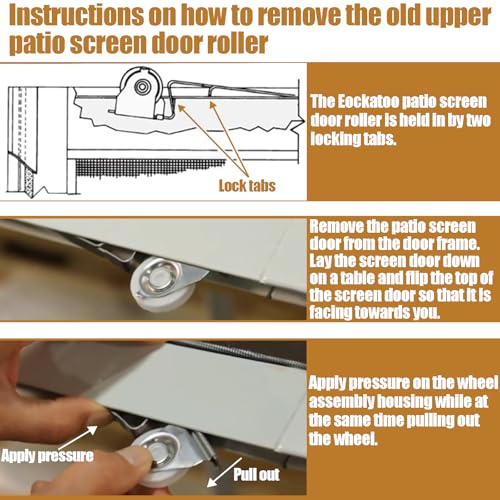 Instructions on how to remove the old upper patio screen door roller

Lock tabs

The Eockatoo patio screen door roller is held in by two locking tabs.

Remove the patio screen door from the door frame. Lay the screen door down on a table and flip the top of the screen door so that it is facing towards you.

Apply pressure

Pull out

Apply pressure on the wheel assembly housing while at the same time pulling out the wheel.