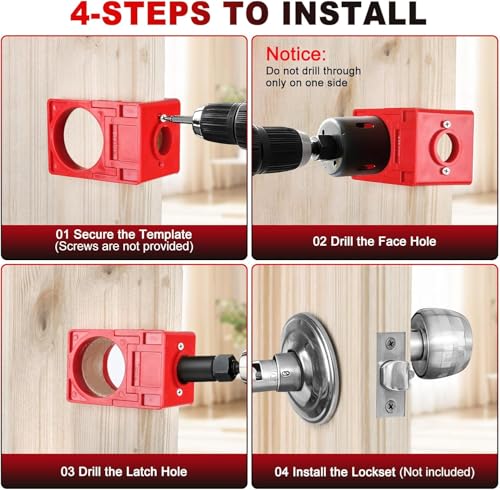 4-STEPS TO INSTALL

01 Secure the Template
(Screws are not provided)

Notice:
Do not drill through only on one side

02 Drill the Face Hole

03 Drill the Latch Hole

04 Install the Lockset (Not included)