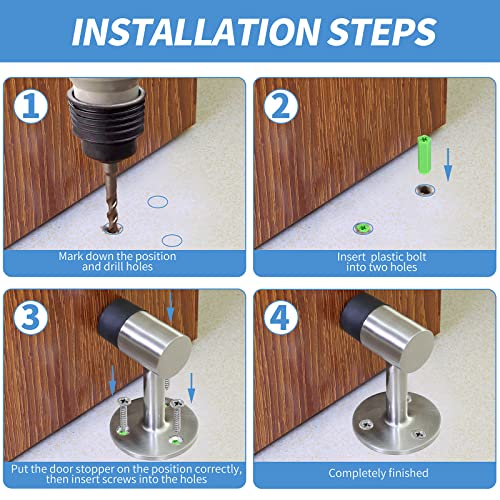 INSTALLATION STEPS

1

Mark down the position and drill holes

2

Insert plastic bolt into two holes

3

Put the door stopper on the position correctly, then insert screws into the holes

4

Completely finished