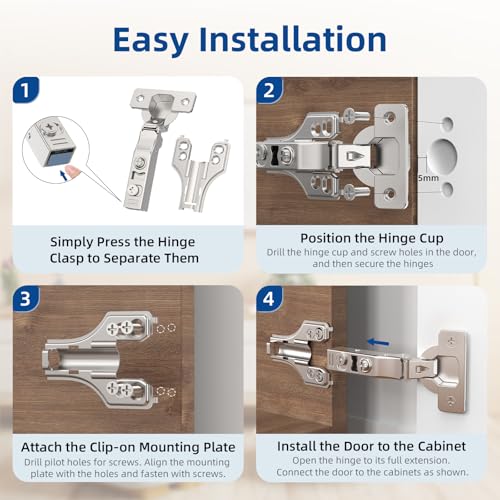 Easy Installation

1

Simply Press the Hinge Clasp to Separate Them

2

5mm

Position the Hinge Cup

Drill the hinge cup and screw holes in the door, and then secure the hinges

3

Attach the Clip-on Mounting Plate

Drill pilot holes for screws. Align the mounting plate with the holes and fasten with screws.

4

Install the Door to the Cabinet

Open the hinge to its full extension. Connect the door to the cabinets as shown.