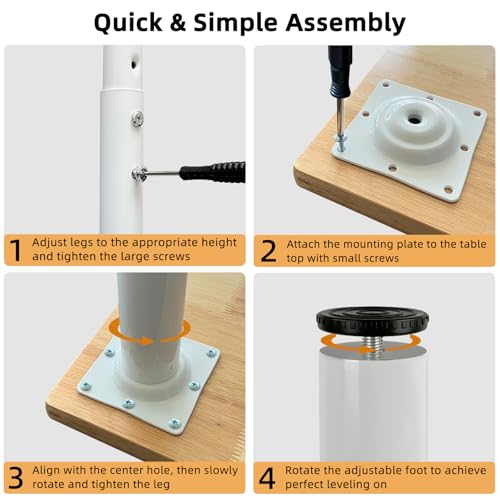 Quick & Simple Assembly

1 Adjust legs to the appropriate height and tighten the large screws

2 Attach the mounting plate to the table top with small screws

3 Align with the center hole, then slowly rotate and tighten the leg

4 Rotate the adjustable foot to achieve perfect leveling on