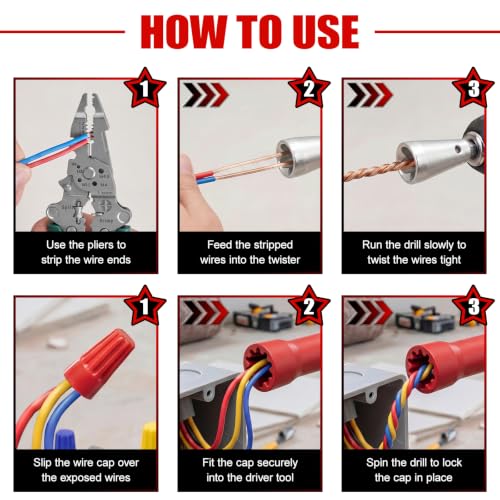 HOW TO USE

1

Use the pliers to strip the wire ends

2

Feed the stripped wires into the twister

3

Run the drill slowly to twist the wires tight

1

Slip the wire cap over the exposed wires

2

Fit the cap securely into the driver tool

3

Spin the drill to lock the cap in place