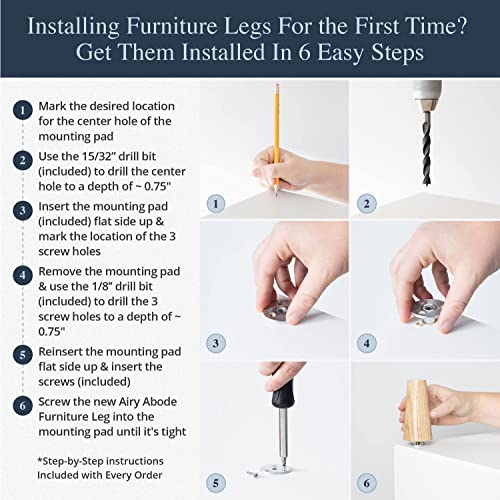 Installing Furniture Legs For the First Time?
Get Them Installed In 6 Easy Steps

1 Mark the desired location for the center hole of the mounting pad

2 Use the 15/32" drill bit (included) to drill the center hole to a depth of ~ 0.75"

3 Insert the mounting pad (included) flat side up & mark the location of the 3 screw holes

4 Remove the mounting pad & use the 1/8" drill bit (included) to drill the 3 screw holes to a depth of ~ 0.75"

5 Reinsert the mounting pad flat side up & insert the screws (included)

6 Screw the new Airy Abode Furniture Leg into the mounting pad until it's tight

*Step-by-Step instructions Included with Every Order

1

2

3

4

5

6