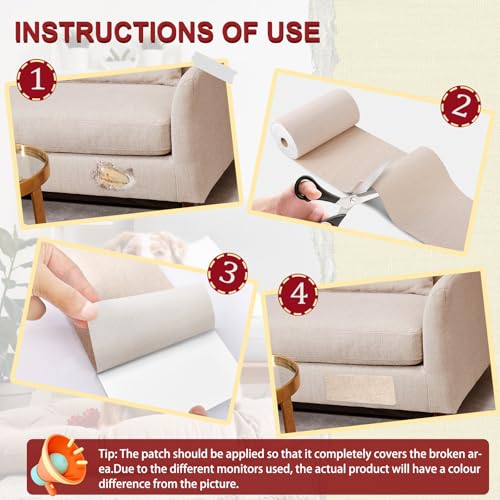 INSTRUCTIONS OF USE

1

2

3

4

Tip: The patch should be applied so that it completely covers the broken area.Due to the different monitors used, the actual product will have a colour difference from the picture.