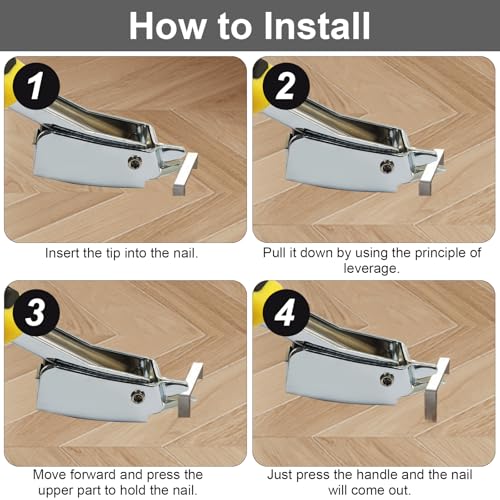 How to Install

1

Insert the tip into the nail.

2

Pull it down by using the principle of leverage.

3

Move forward and press the upper part to hold the nail.

4

Just press the handle and the nail will come out.