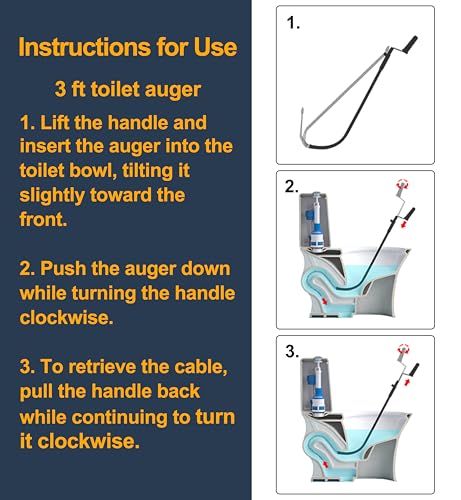 Instructions for Use

3 ft toilet auger

1. Lift the handle and insert the auger into the toilet bowl, tilting it slightly toward the front.

2. Push the auger down while turning the handle clockwise.

3. To retrieve the cable, pull the handle back while continuing to turn it clockwise.

1.

2.

3.