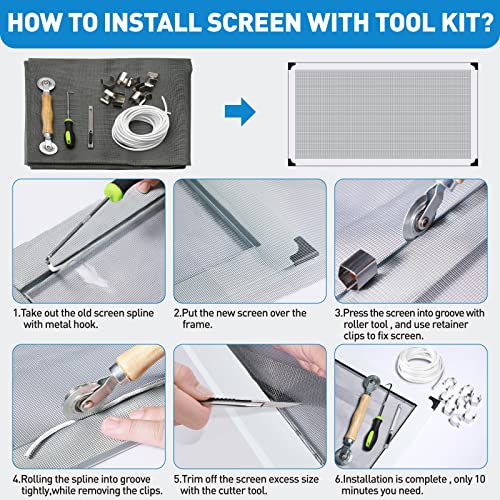 HOW TO INSTALL SCREEN WITH TOOL KIT?

1.Take out the old screen spline with metal hook.

2.Put the new screen over the frame.

3.Press the screen into groove with roller tool , and use retainer clips to fix screen.

4.Rolling the spline into groove tightly,while removing the clips.

5.Trim off the screen excess size with the cutter tool.

6.Installation is complete , only 10 minutes you need.