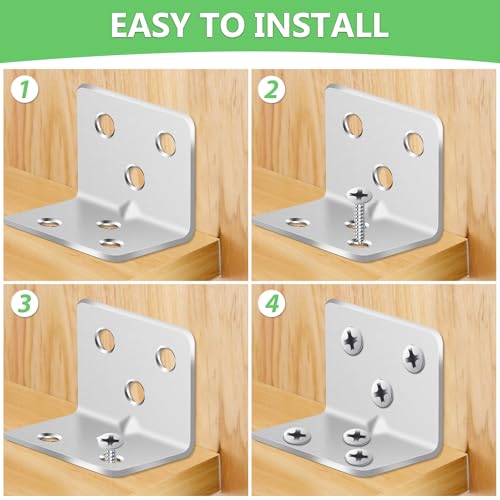 EASY TO INSTALL

1

2

3

4