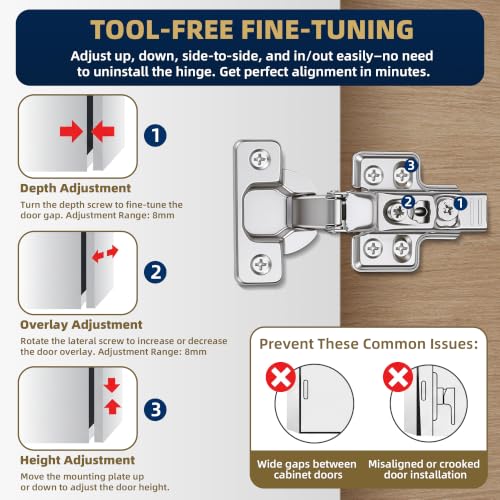 TOOL-FREE FINE-TUNING

Adjust up, down, side-to-side, and in/out easily—no need to uninstall the hinge. Get perfect alignment in minutes.

1

Depth Adjustment

Turn the depth screw to fine-tune the door gap. Adjustment Range: 8mm

2

Overlay Adjustment

Rotate the lateral screw to increase or decrease the door overlay. Adjustment Range: 8mm

3

Height Adjustment

Move the mounting plate up or down to adjust the door height.

3
2
1

Prevent These Common Issues:

Wide gaps between cabinet doors

Misaligned or crooked door installation