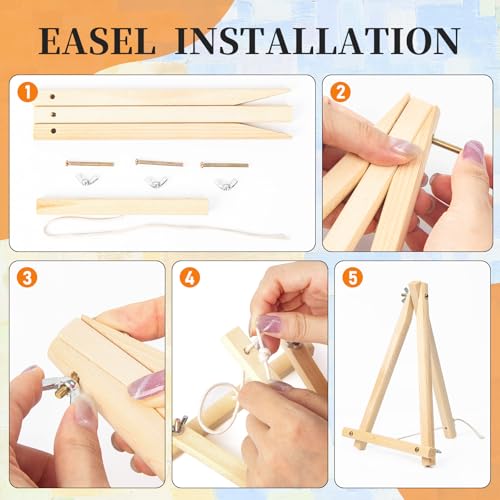 EASEL INSTALLATION

1

2

3

4

5