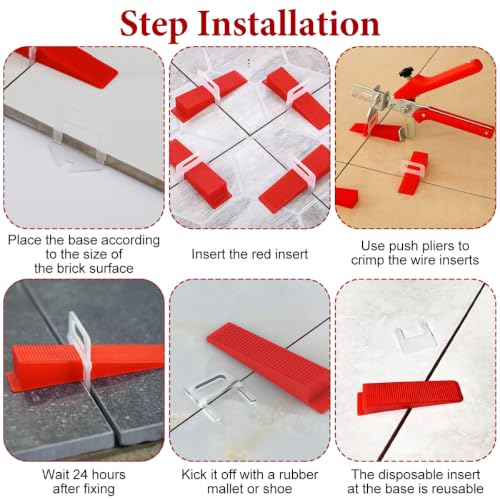 Step Installation

Place the base according to the size of the brick surface

Insert the red insert

Use push pliers to crimp the wire inserts

Wait 24 hours after fixing

Kick it off with a rubber mallet or shoe

The disposable insert at the base is reusable