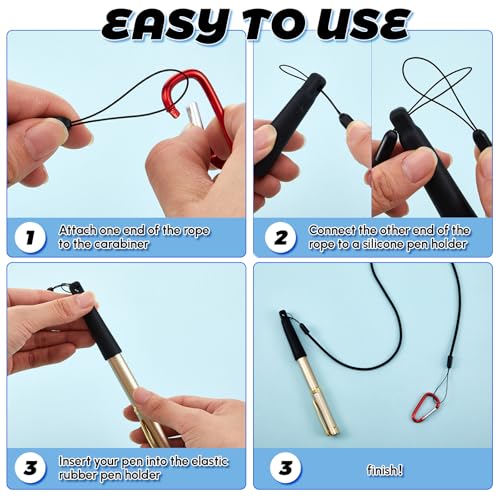 EASY TO USE

1 Attach one end of the rope to the carabiner

2 Connect the other end of the rope to a silicone pen holder

3 Insert your pen into the elastic rubber pen holder

3 finish!