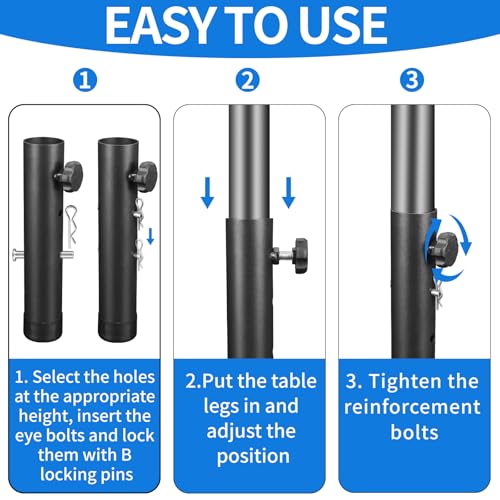 EASY TO USE

1

2

3

1. Select the holes at the appropriate height, insert the eye bolts and lock them with B locking pins

2.Put the table legs in and adjust the position

3. Tighten the reinforcement bolts