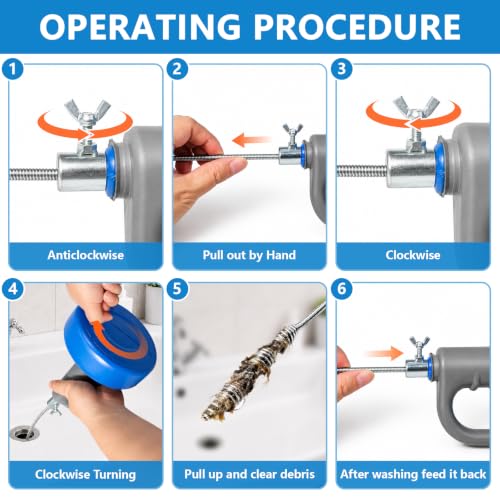 OPERATING PROCEDURE

1
Anticlockwise

2
Pull out by Hand

3
Clockwise

4
Clockwise Turning

5
Pull up and clear debris

6
After washing feed it back