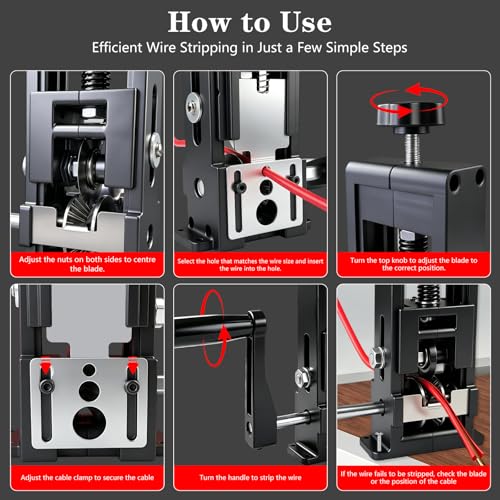 How to Use

Efficient Wire Stripping in Just a Few Simple Steps

Adjust the nuts on both sides to centre the blade.

Select the hole that matches the wire size and insert the wire into the hole.

Turn the top knob to adjust the blade to the correct position.

Adjust the cable clamp to secure the cable

Turn the handle to strip the wire

If the wire fails to be stripped, check the blade or the position of the cable