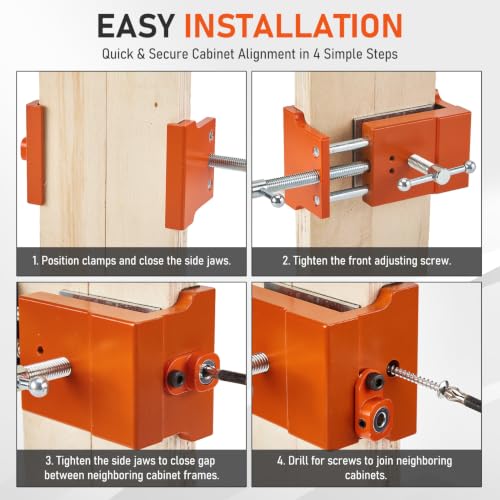 EASY INSTALLATION

Quick & Secure Cabinet Alignment in 4 Simple Steps

1. Position clamps and close the side jaws.

2. Tighten the front adjusting screw.

3. Tighten the side jaws to close gap between neighboring cabinet frames.

4. Drill for screws to join neighboring cabinets.