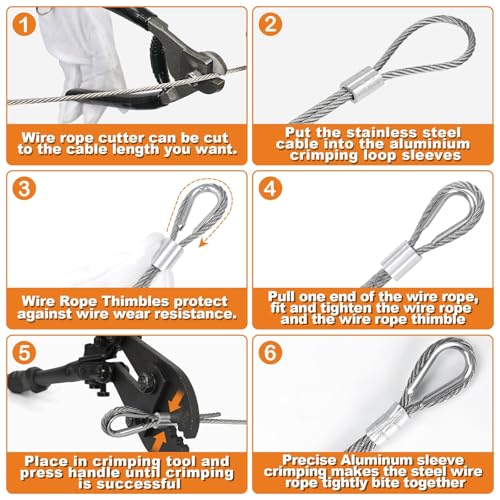 1
Wire rope cutter can be cut to the cable length you want.

2
Put the stainless steel cable into the aluminium crimping loop sleeves

3
Wire Rope Thimbles protect against wire wear resistance.

4
Pull one end of the wire rope, fit and tighten the wire rope and the wire rope thimble

5
Place in crimping tool and press handle until crimping is successful

6
Precise Aluminum sleeve crimping makes the steel wire rope tightly bite together