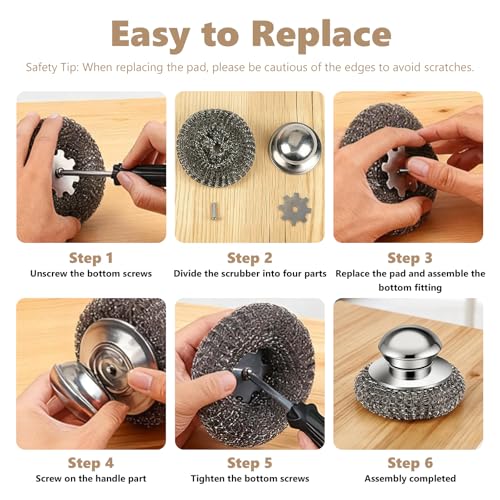 Easy to Replace

Safety Tip: When replacing the pad, please be cautious of the edges to avoid scratches.

Step 1
Unscrew the bottom screws

Step 2
Divide the scrubber into four parts

Step 3
Replace the pad and assemble the bottom fitting

Step 4
Screw on the handle part

Step 5
Tighten the bottom screws

Step 6
Assembly completed