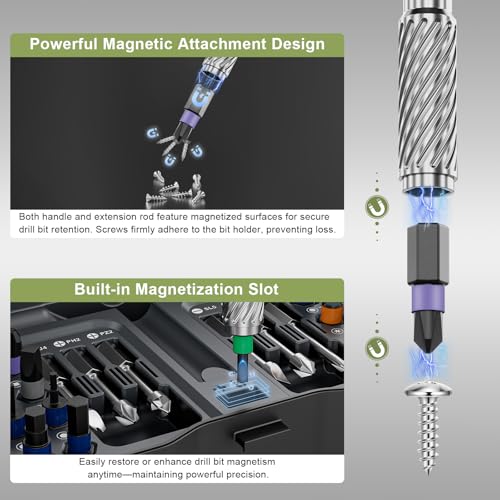 Powerful Magnetic Attachment Design

Both handle and extension rod feature magnetized surfaces for secure drill bit retention. Screws firmly adhere to the bit holder, preventing loss.

Built-in Magnetization Slot

PH2 PZ2 SL5

Easily restore or enhance drill bit magnetism anytime—maintaining powerful precision.