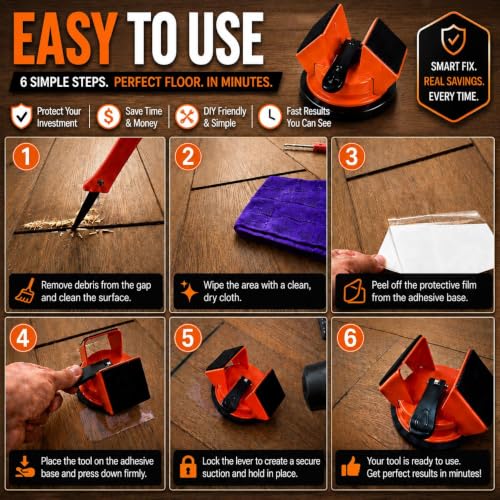 EASY TO USE

6 SIMPLE STEPS. PERFECT FLOOR. IN MINUTES.

SMART FIX. REAL SAVINGS. EVERY TIME.

Protect Your Investment

Save Time & Money

DIY Friendly & Simple

Fast Results You Can See

1

Remove debris from the gap and clean the surface.

2

Wipe the area with a clean, dry cloth.

3

Peel off the protective film from the adhesive base.

4

Place the tool on the adhesive base and press down firmly.

5

Lock the lever to create a secure suction and hold in place.

6

Your tool is ready to use. Get perfect results in minutes!