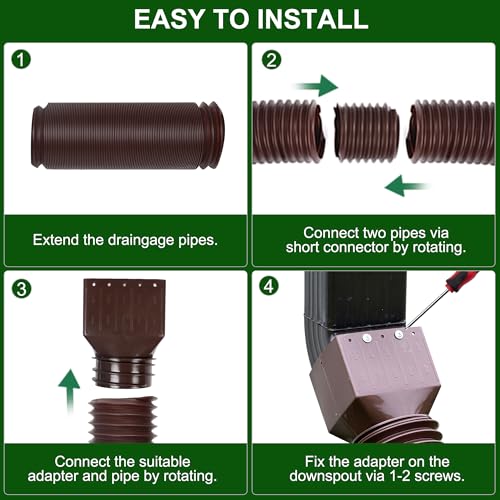 EASY TO INSTALL

1

Extend the draingage pipes.

2

Connect two pipes via short connector by rotating.

3

Connect the suitable adapter and pipe by rotating.

4

Fix the adapter on the downspout via 1-2 screws.