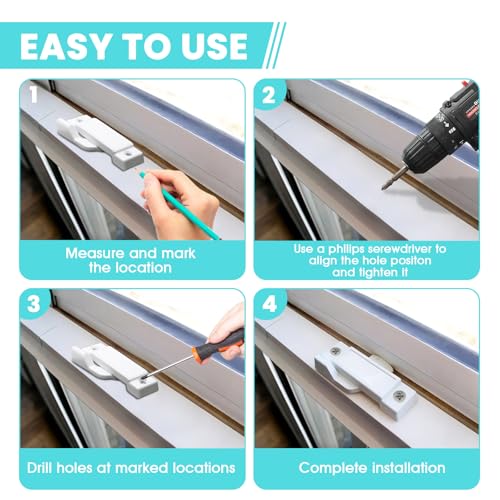 EASY TO USE

1

Measure and mark the location

2

Use a philips serewdriver to align the hole positon and tighten it

3

Drill holes at marked locations

4

Complete installation