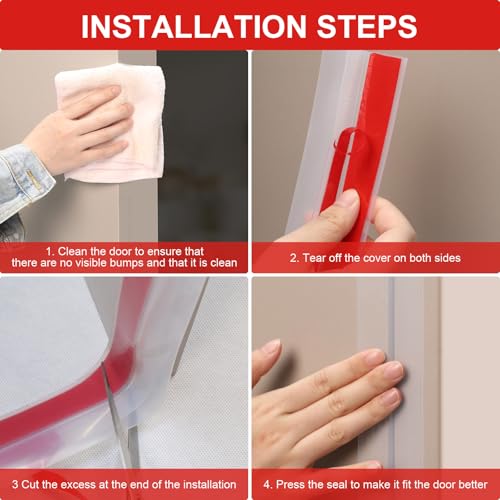 INSTALLATION STEPS

1. Clean the door to ensure that there are no visible bumps and that it is clean

2. Tear off the cover on both sides

3 Cut the excess at the end of the installation

4. Press the seal to make it fit the door better