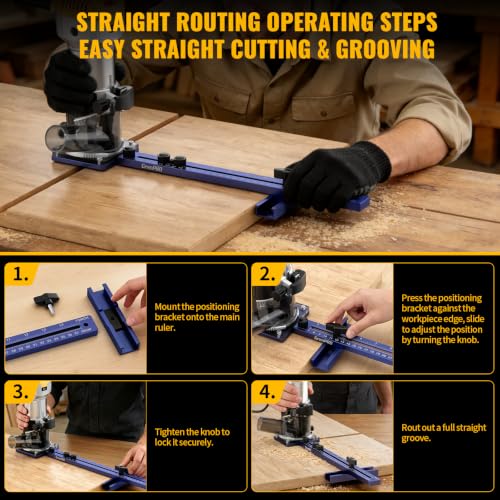 STRAIGHT ROUTING OPERATING STEPS
EASY STRAIGHT CUTTING & GROOVING

1.

Mount the positioning bracket onto the main ruler.

2.

Press the positioning bracket against the workpiece edge, slide to adjust the position by turning the knob.

3.

Tighten the knob to lock it securely.

4.

Rout out a full straight groove.