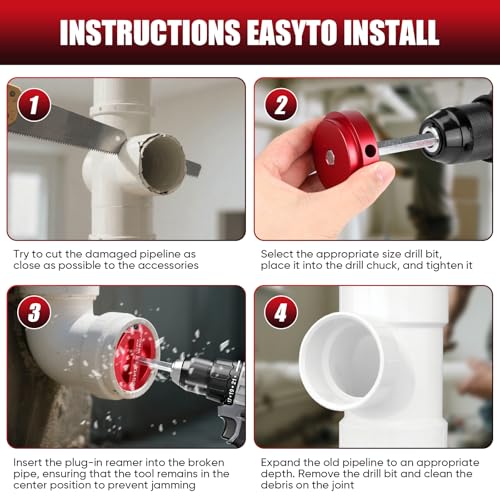 INSTRUCTIONS EASYTO INSTALL

1

Try to cut the damaged pipeline as close as possible to the accessories

2

Select the appropriate size drill bit, place it into the drill chuck, and tighten it

3

Insert the plug-in reamer into the broken pipe, ensuring that the tool remains in the center position to prevent jamming

4

Expand the old pipeline to an appropriate depth. Remove the drill bit and clean the debris on the joint