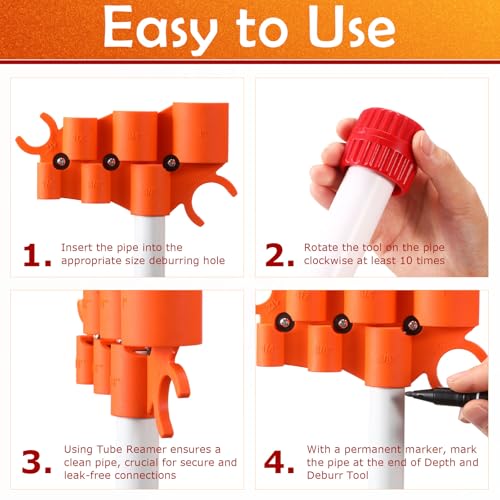 Easy to Use

1. Insert the pipe into the appropriate size deburring hole

2. Rotate the tool on the pipe clockwise at least 10 times

3. Using Tube Reamer ensures a clean pipe, crucial for secure and leak-free connections

4. With a permanent marker, mark the pipe at the end of Depth and Deburr Tool