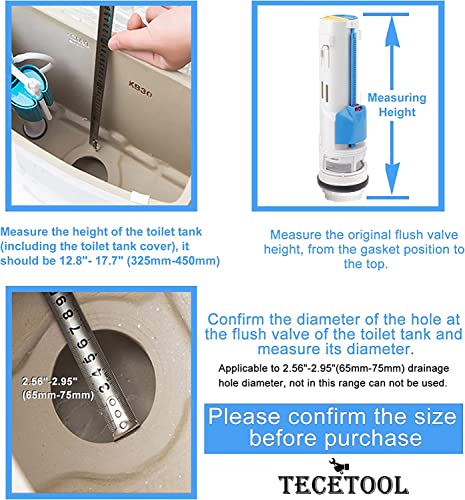 KB30

Measuring Height

Measure the height of the toilet tank (including the toilet tank cover), it should be 12.8"- 17.7" (325mm-450mm)

Measure the original flush valve height, from the gasket position to the top.

9 8 7 6 5 4 3

2.56"-2.95" (65mm-75mm)

Confirm the diameter of the hole at the flush valve of the toilet tank and measure its diameter.

Applicable to 2.56"-2.95"(65mm-75mm) drainage hole diameter, not in this range can not be used.

Please confirm the size before purchase

TECETOOL