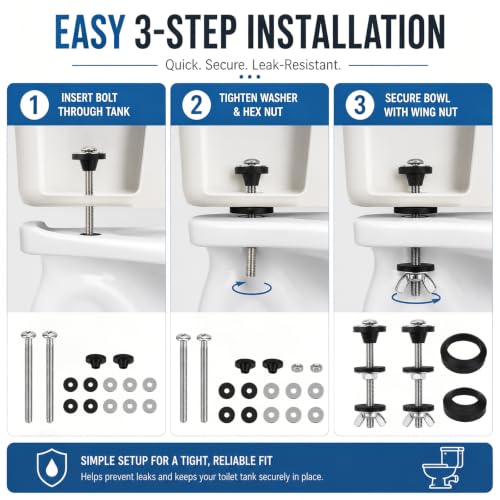 EASY 3-STEP INSTALLATION

Quick. Secure. Leak-Resistant.

1 INSERT BOLT THROUGH TANK

2 TIGHTEN WASHER & HEX NUT

3 SECURE BOWL WITH WING NUT

SIMPLE SETUP FOR A TIGHT, RELIABLE FIT
Helps prevent leaks and keeps your toilet tank securely in place.