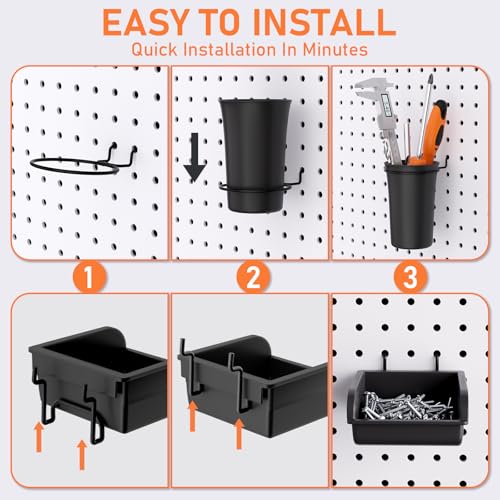 EASY TO INSTALL
Quick Installation In Minutes

1

2

3