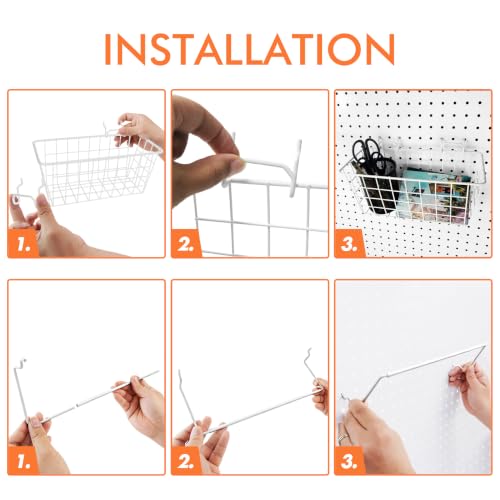 INSTALLATION

1.

2.

3.

1.

2.

3.