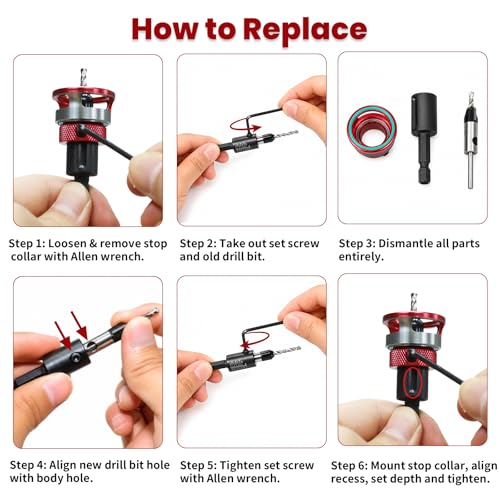 How to Replace

Step 1: Loosen & remove stop collar with Allen wrench.

Step 2: Take out set screw and old drill bit.

Step 3: Dismantle all parts entirely.

Step 4: Align new drill bit hole with body hole.

Step 5: Tighten set screw with Allen wrench.

Step 6: Mount stop collar, align recess, set depth and tighten.