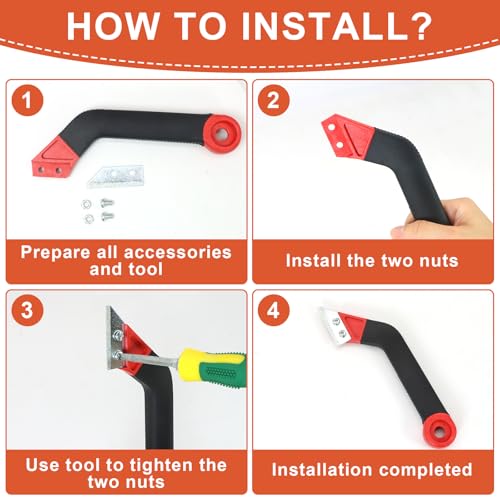 HOW TO INSTALL?

1

Prepare all accessories and tool

2

Install the two nuts

3

Use tool to tighten the two nuts

4

Installation completed