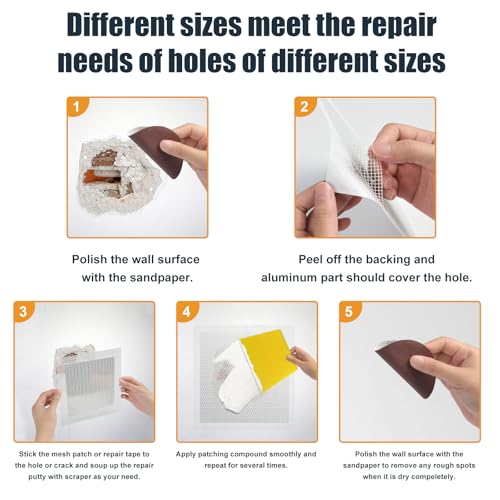 Different sizes meet the repair needs of holes of different sizes

1

Polish the wall surface with the sandpaper.

2

Peel off the backing and aluminum part should cover the hole.

3

Stick the mesh patch or repair tape to the hole or crack and soup up the repair putty with scraper as your need.

4

Apply patching compound smoothly and repeat for several times.

5

Polish the wall surface with the sandpaper to remove any rough spots when it is dry compeletely.