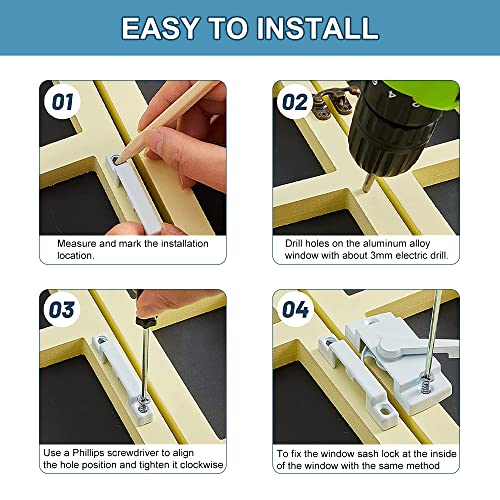 EASY TO INSTALL

01

Measure and mark the installation location.

02

Drill holes on the aluminum alloy window with about 3mm electric drill.

03

Use a Phillips screwdriver to align the hole position and tighten it clockwise

04

To fix the window sash lock at the inside of the window with the same method