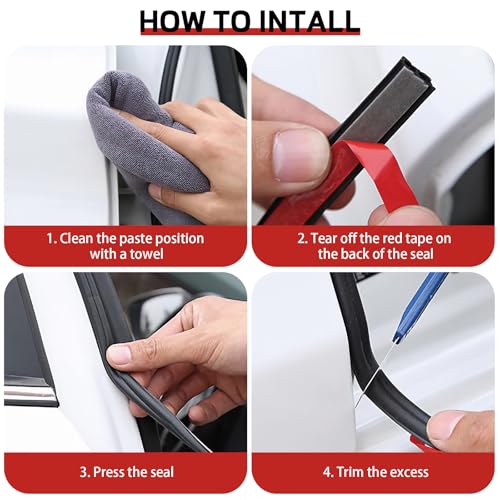 HOW TO INTALL

1. Clean the paste position with a towel

2. Tear off the red tape on the back of the seal

3. Press the seal

4. Trim the excess